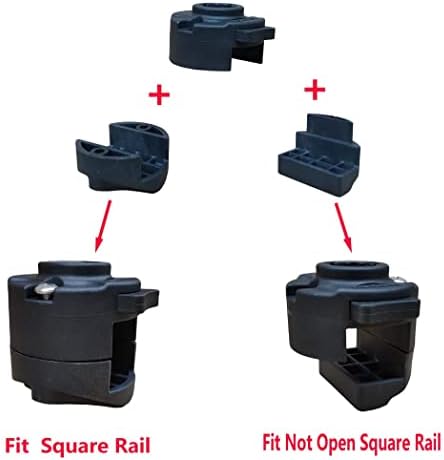 +

+

Fit Square Rail

Fit Not Open Square Rail