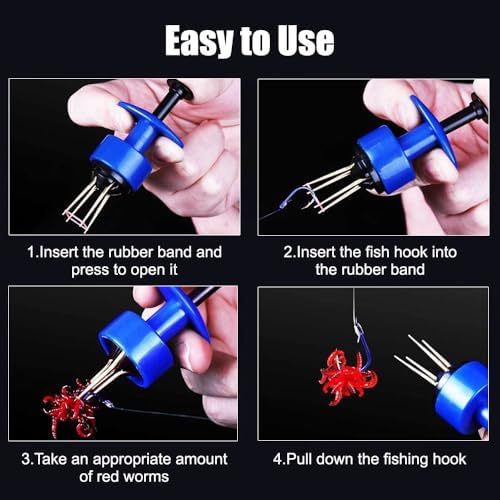 Easy to Use

1.Insert the rubber band and press to open it

2.Insert the fish hook into the rubber band

3.Take an appropriate amount of red worms

4.Pull down the fishing hook