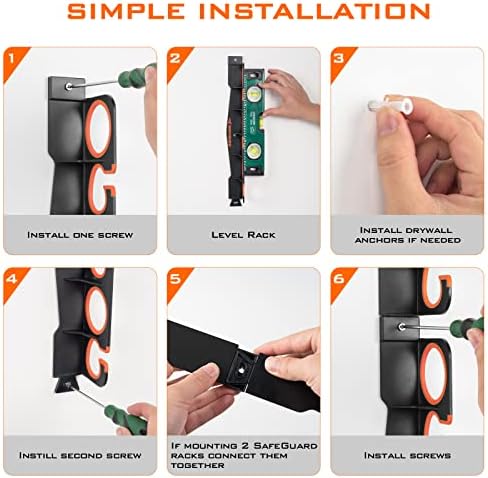 SIMPLE INSTALLATION

1

Install one screw

2

Level Rack

3

Install drywall anchors if needed

4

Instill second screw

5

If mounting 2 SafeGuard racks connect them together

6

Install screws