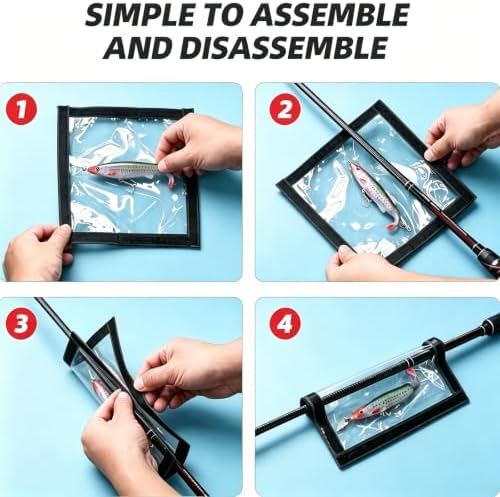 SIMPLE TO ASSEMBLE AND DISASSEMBLE

1

2

3

4