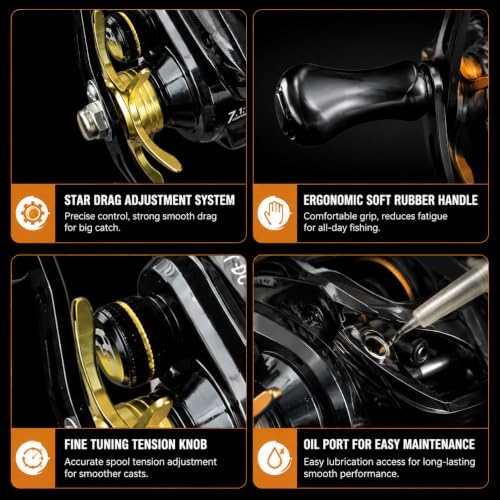 STAR DRAG ADJUSTMENT SYSTEM
Precise control, strong smooth drag for big catch.

ERGONOMIC SOFT RUBBER HANDLE
Comfortable grip, reduces fatigue for all-day fishing.

FINE TUNING TENSION KNOB
Accurate spool tension adjustment for smoother casts.

OIL PORT FOR EASY MAINTENANCE
Easy lubrication access for long-lasting smooth performance.