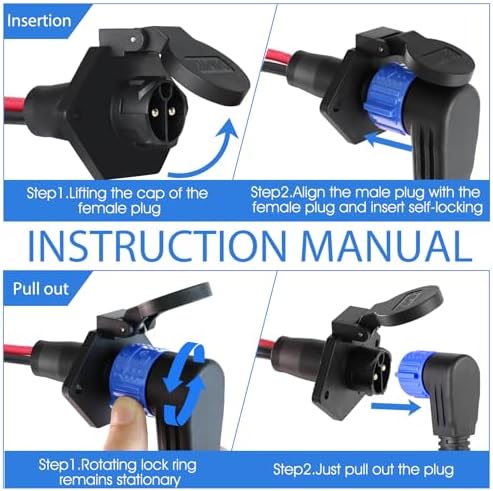 Insertion

Step1.Lifting the cap of the female plug

Step2.Align the male plug with the female plug and insert self-locking

INSTRUCTION MANUAL

Pull out

Step1.Rotating lock ring remains stationary

Step2.Just pull out the plug