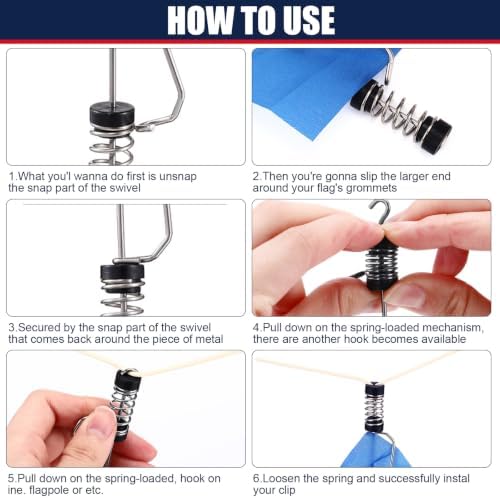 HOW TO USE

1.What you'l wanna do first is unsnap the snap part of the swivel

2.Then you're gonna slip the larger end around your flag's grommets

3.Secured by the snap part of the swivel that comes back around the piece of metal

4.Pull down on the spring-loaded mechanism, there are another hook becomes available

5.Pull down on the spring-loaded, hook on ine. flagpole or etc.

6.Loosen the spring and successfully instal your clip