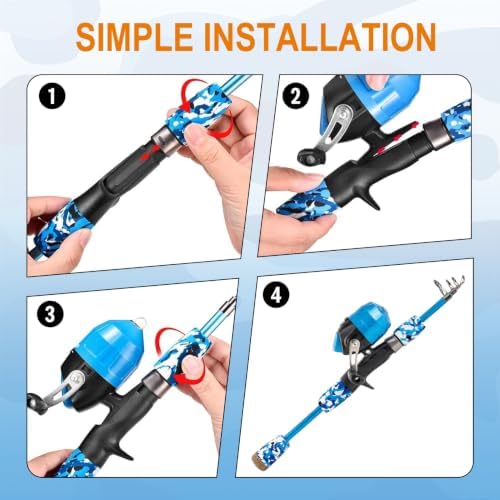 SIMPLE INSTALLATION

1

2

3

4