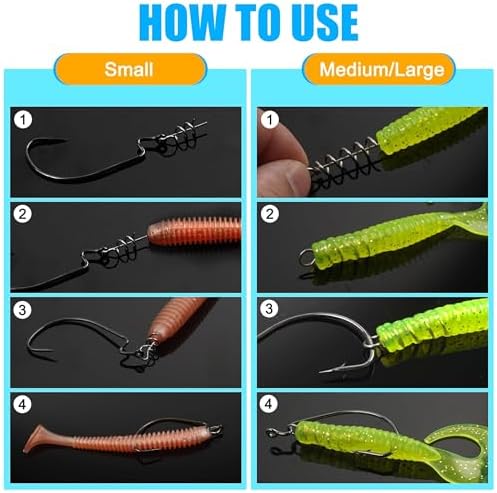 HOW TO USE

Small

1

2

3

4

Medium/Large

1

2

3

4