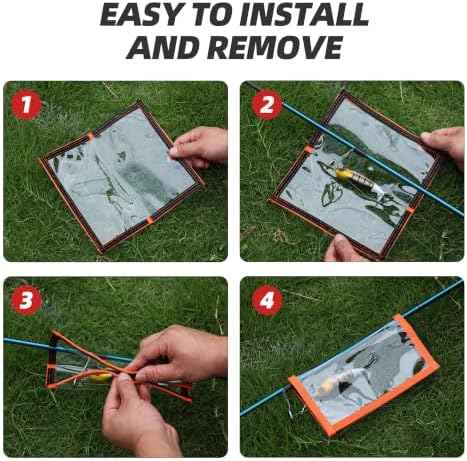 EASY TO INSTALL
AND REMOVE

1

2

3

4